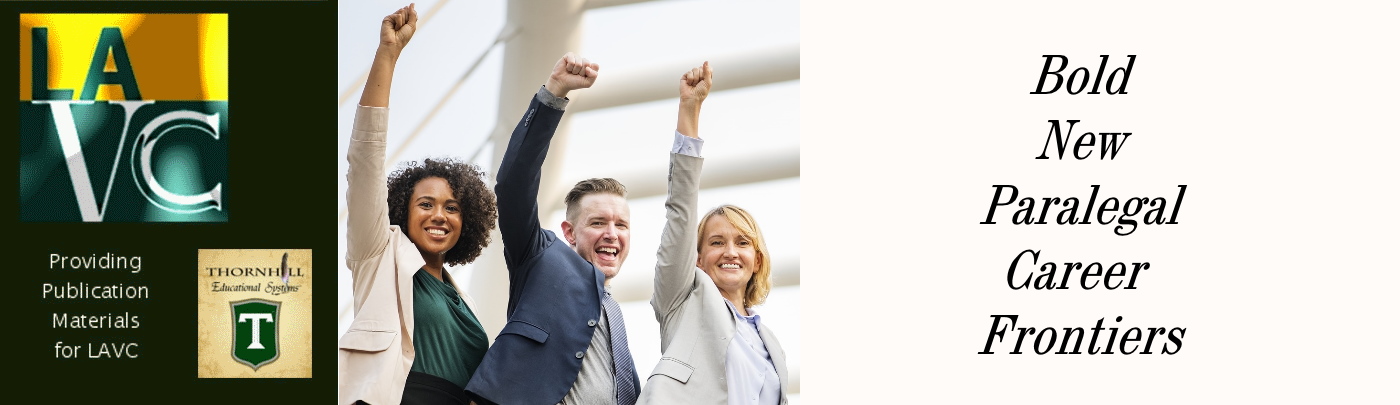 LA
VC

Providing Publication Materials for LAVC

THORNHILL
Educational Systems
T

Bold
New
Paralegal
Career
Frontiers