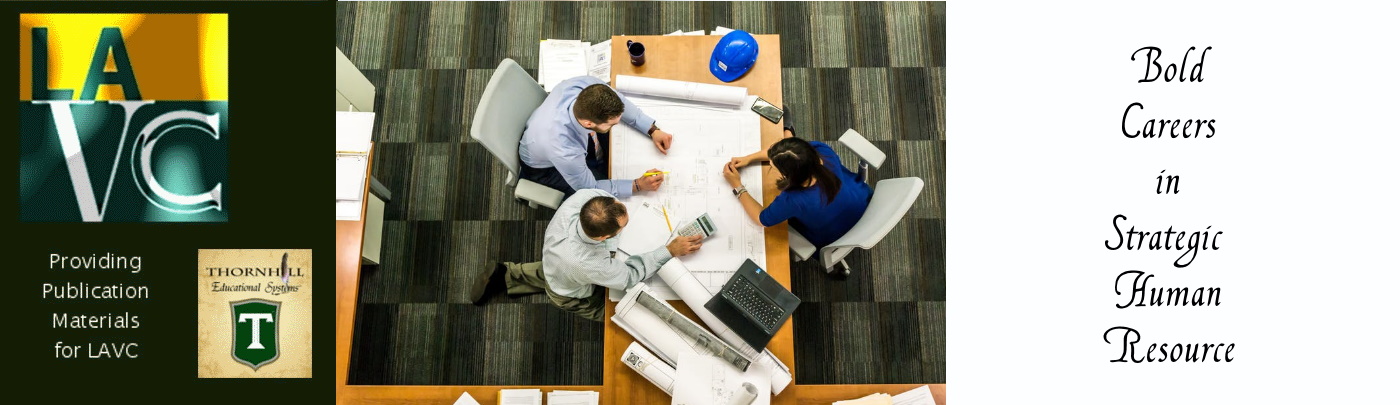 LA VC

Providing Publication Materials for LAVC

THORNHILL Educational Systems

T

Bold Careers in Strategic Human Resource